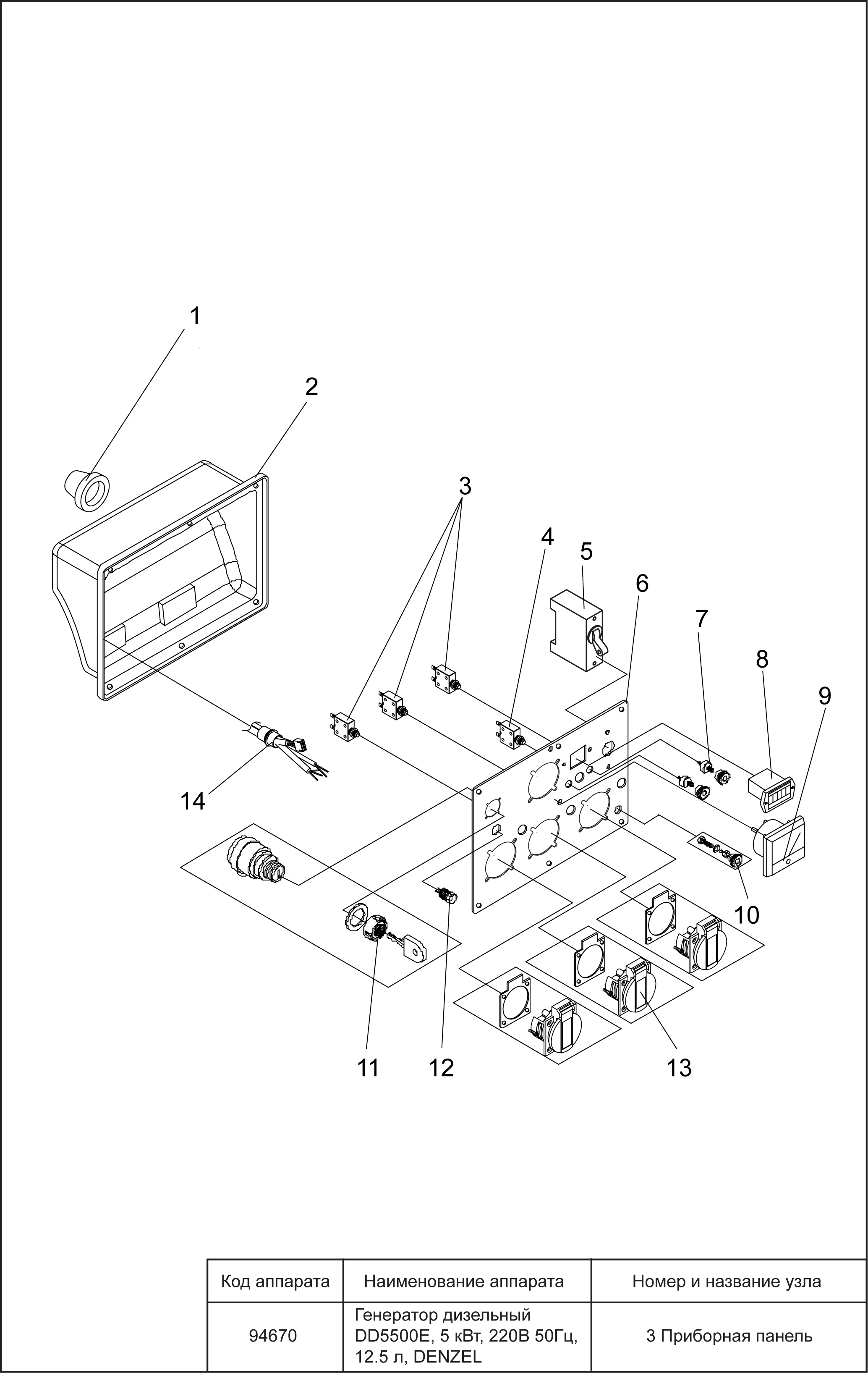 1
2
3
4
5
6
7
8
9
14
10
11
12
13

| Код аппарата | Наименование аппарата | Номер и название узла |
|---|---|---|
| 94670 | Генератор дизельный DD5500E, 5 кВт, 220В 50Гц, 12.5 л, DENZEL | 3 Приборная панель |