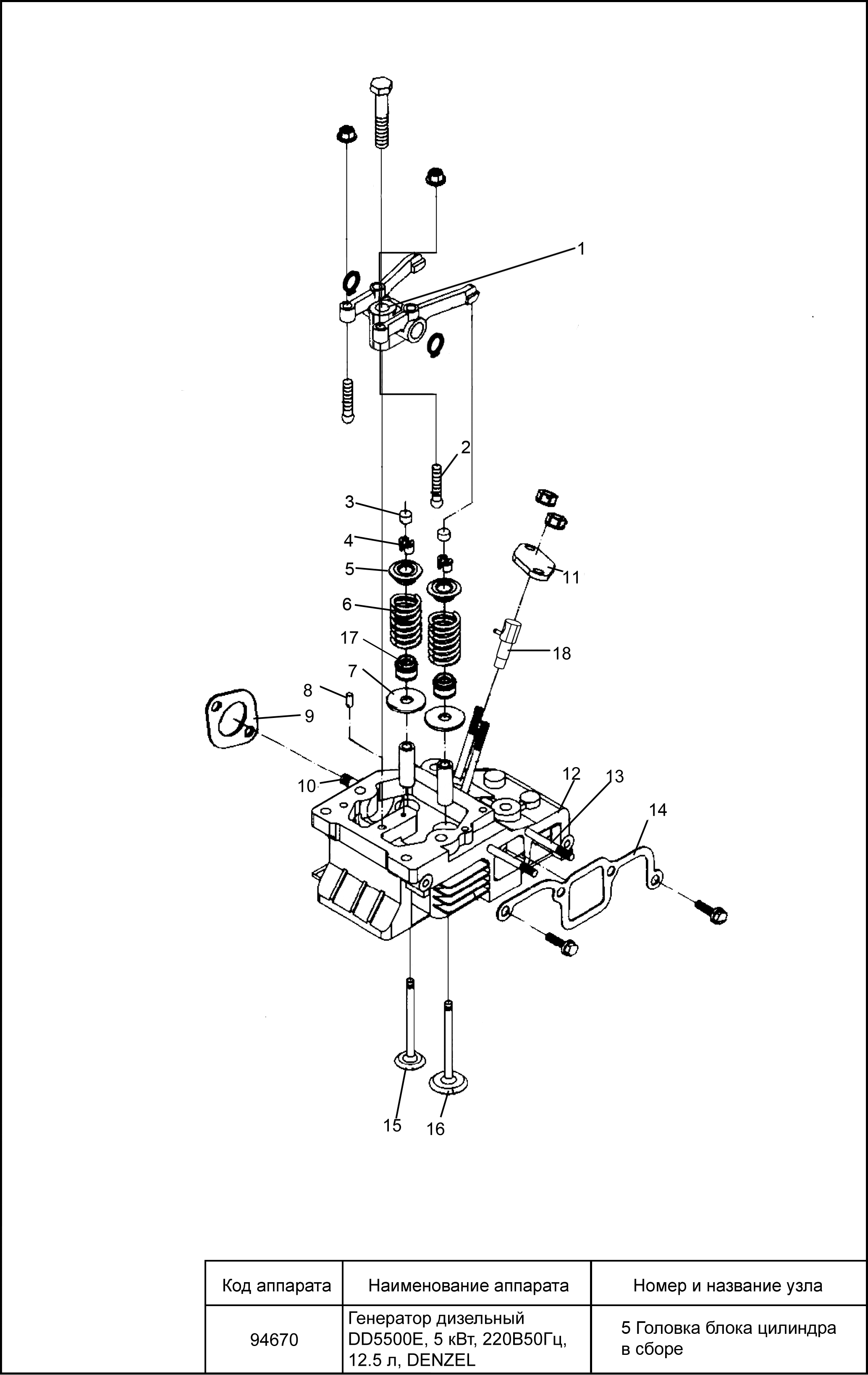 1
2
3
4
5
6
17
7
8
9
10
11
18
12
13
14
15
16

| Код аппарата | Наименование аппарата | Номер и название узла |
|---|---|---|
| 94670 | Генератор дизельный DD5500E, 5 кВт, 220В50Гц, 12.5 л, DENZEL | 5 Головка блока цилиндра в сборе |