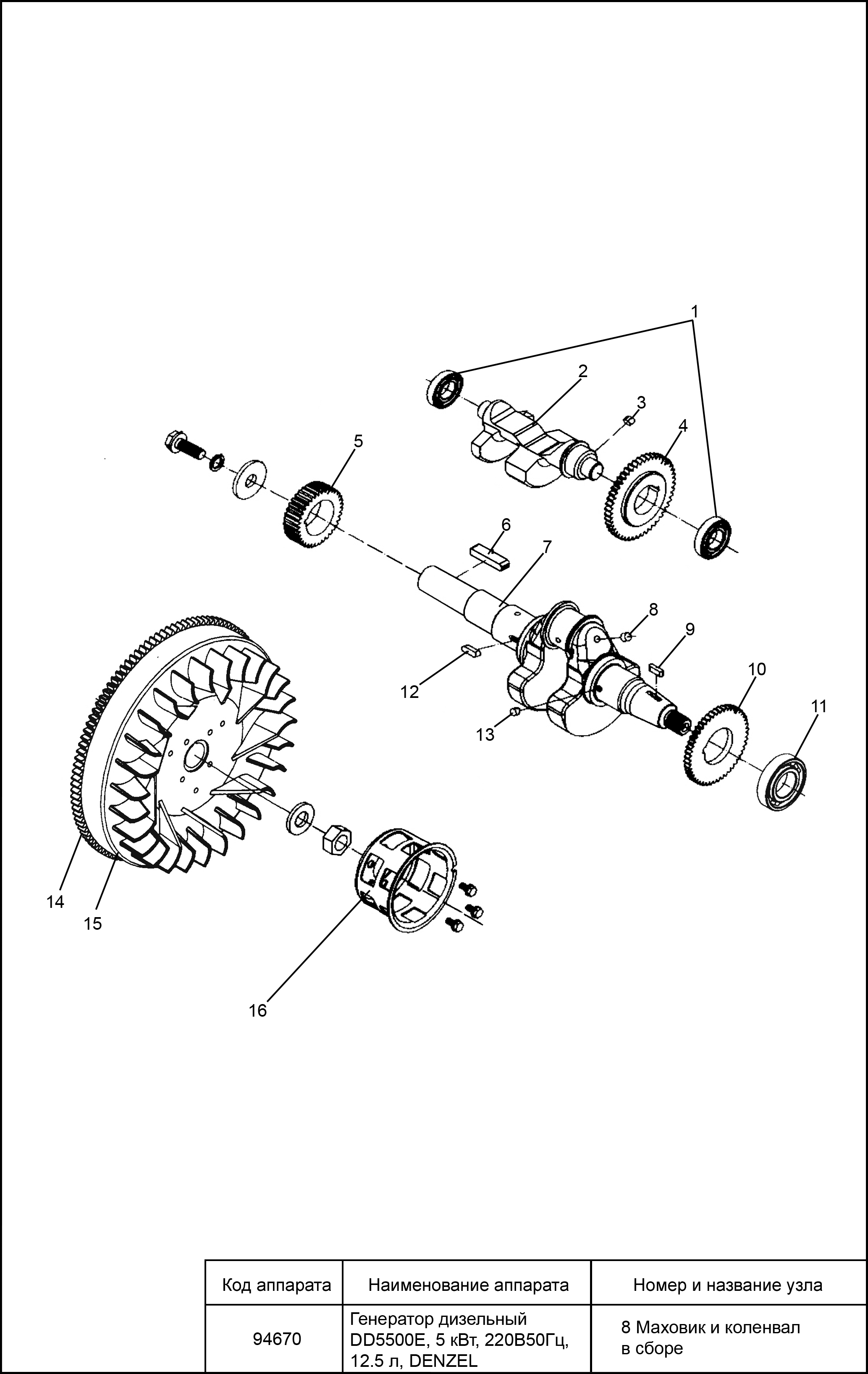 1
2
3
4
5
6
7
8
9
10
11
12
13
14
15
16

| Код аппарата | Наименование аппарата | Номер и название узла |
|---|---|---|
| 94670 | Генератор дизельный DD5500E, 5 кВт, 220В50Гц, 12.5 л, DENZEL | 8 Маховик и коленвал в сборе |