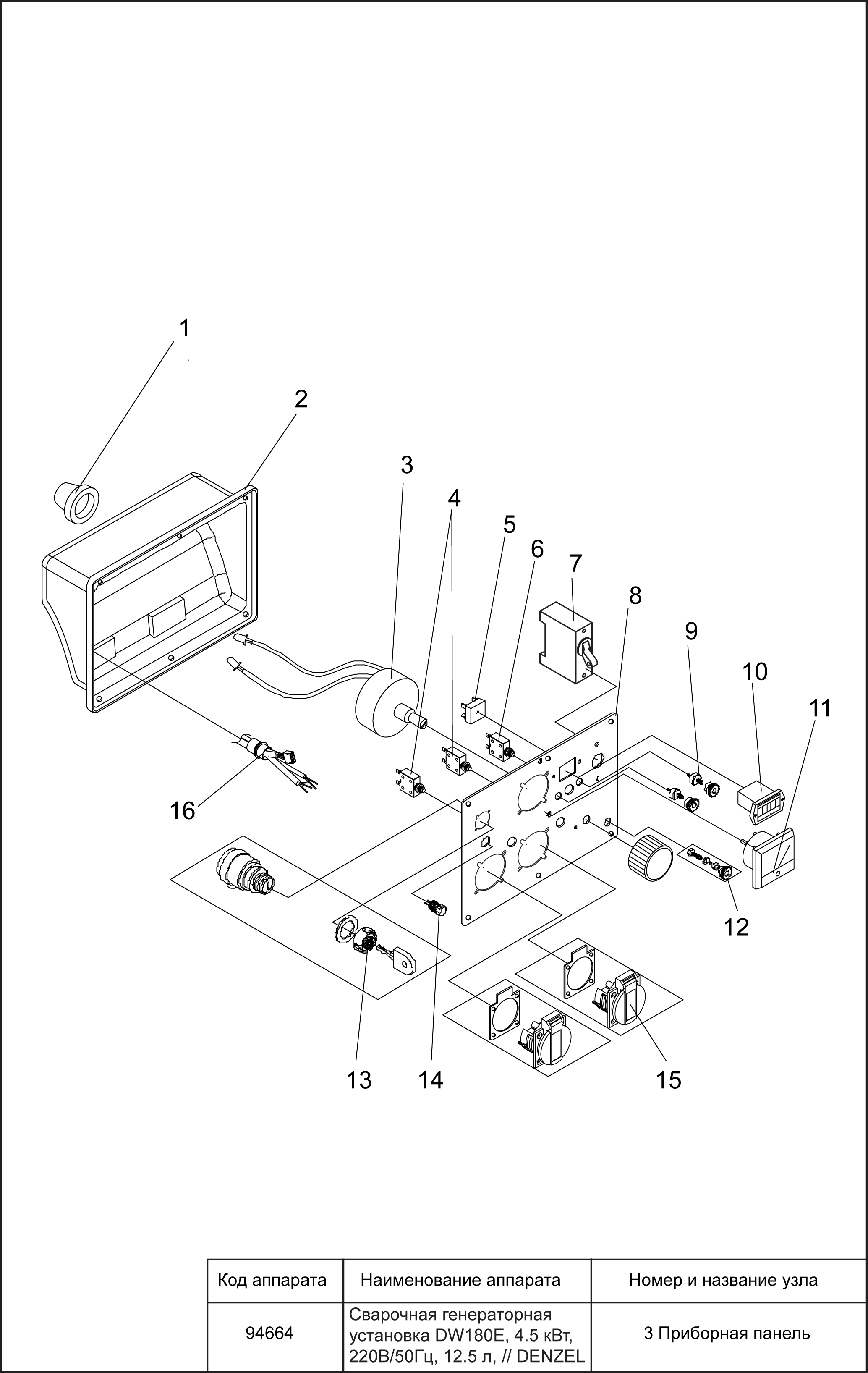 1
2
3
4
5
6
7
8
9
10
11
16
12
13
14
15

| Код аппарата | Наименование аппарата | Номер и название узла |
|---|---|---|
| 94664 | Сварочная генераторная установка DW180E, 4.5 кВт, 220В/50Гц, 12.5 л, // DENZEL | 3 Приборная панель |