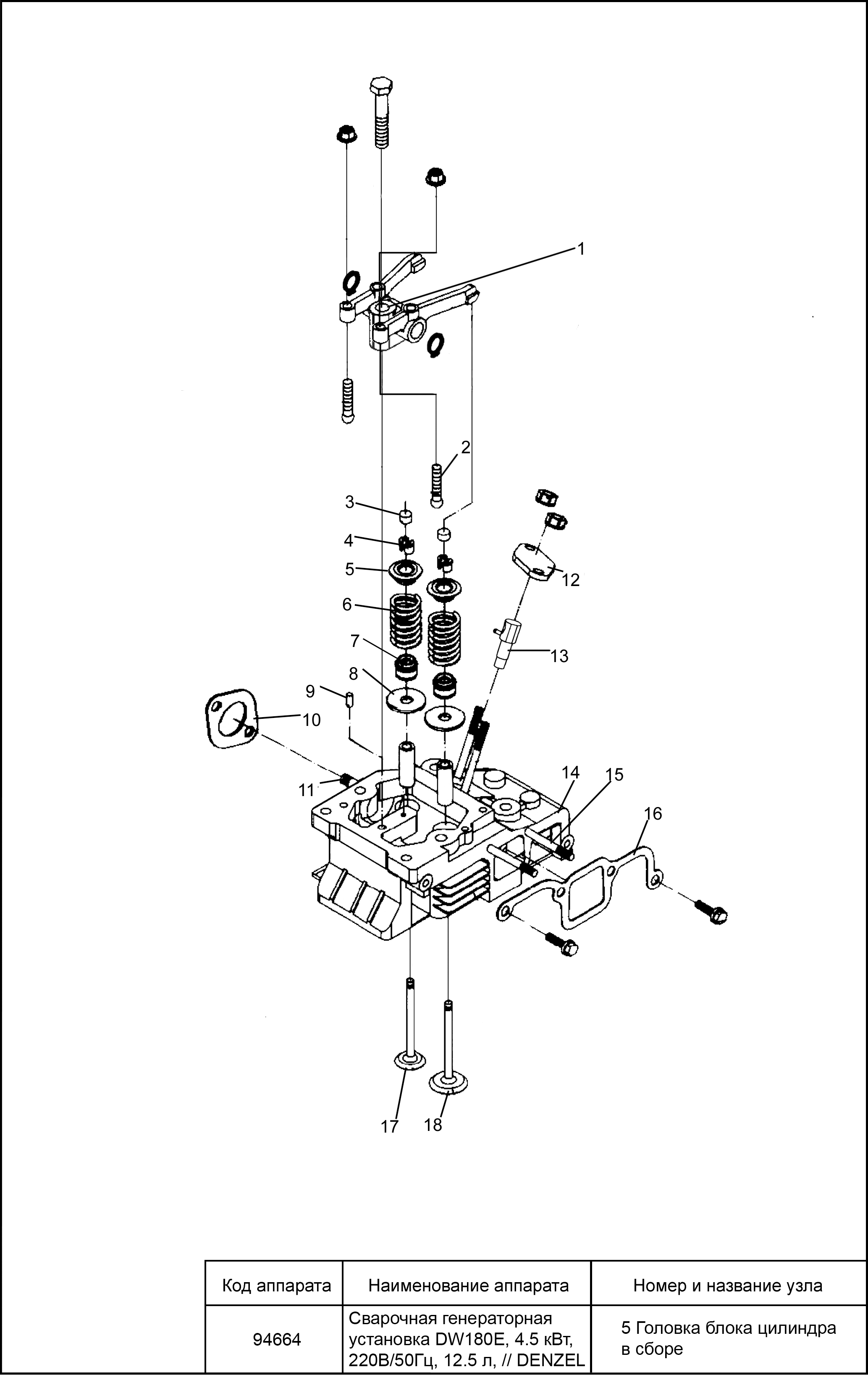 1
2
3
4
5
6
7
8
9
10
11
12
13
14
15
16
17
18

| Код аппарата | Наименование аппарата | Номер и название узла |
|---|---|---|
| 94664 | Сварочная генераторная установка DW180E, 4.5 кВт, 220В/50Гц, 12.5 л, // DENZEL | 5 Головка блока цилиндра в сборе |